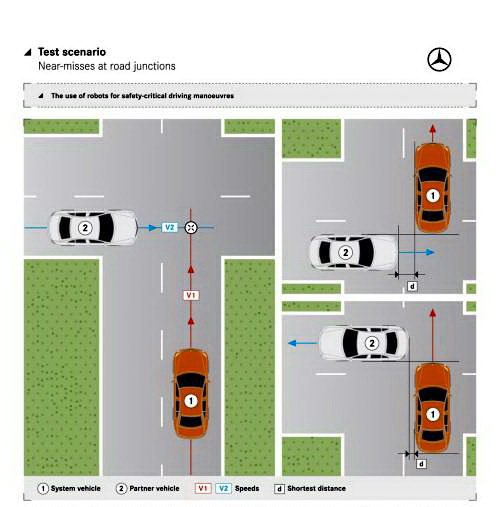 Test scenario
Near-misses at road junctions

The use of robots for safety-critical driving manoeuvres

2
V2
V1
1

1
2
d

2
1
d

1 System vehicle 2 Partner vehicle V1 V2 Speeds d Shortest distance