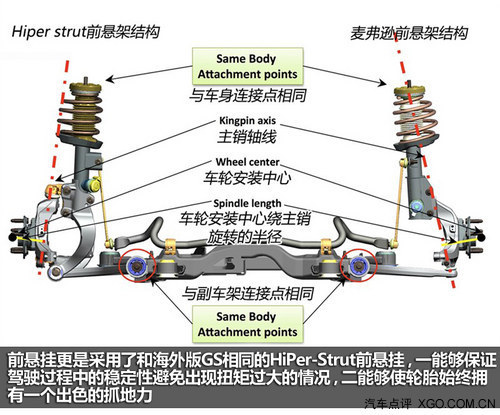 Hiper strut前悬架结构

麦弗逊前悬架结构

Same Body Attachment points

与车身连接点相同

Kingpin axis

主销轴线

Wheel center

车轮安装中心

Spindle length

车轮安装中心绕主销旋转的半径

与副车架连接点相同

Same Body Attachment points

前悬挂更是采用了和海外版GS相同的HiPer-Strut前悬挂，一能够保证驾驶过程中的稳定性避免出现扭矩过大的情况，二能够使轮胎始终拥有一个出色的抓地力

汽车点评 XGO.COM.CN